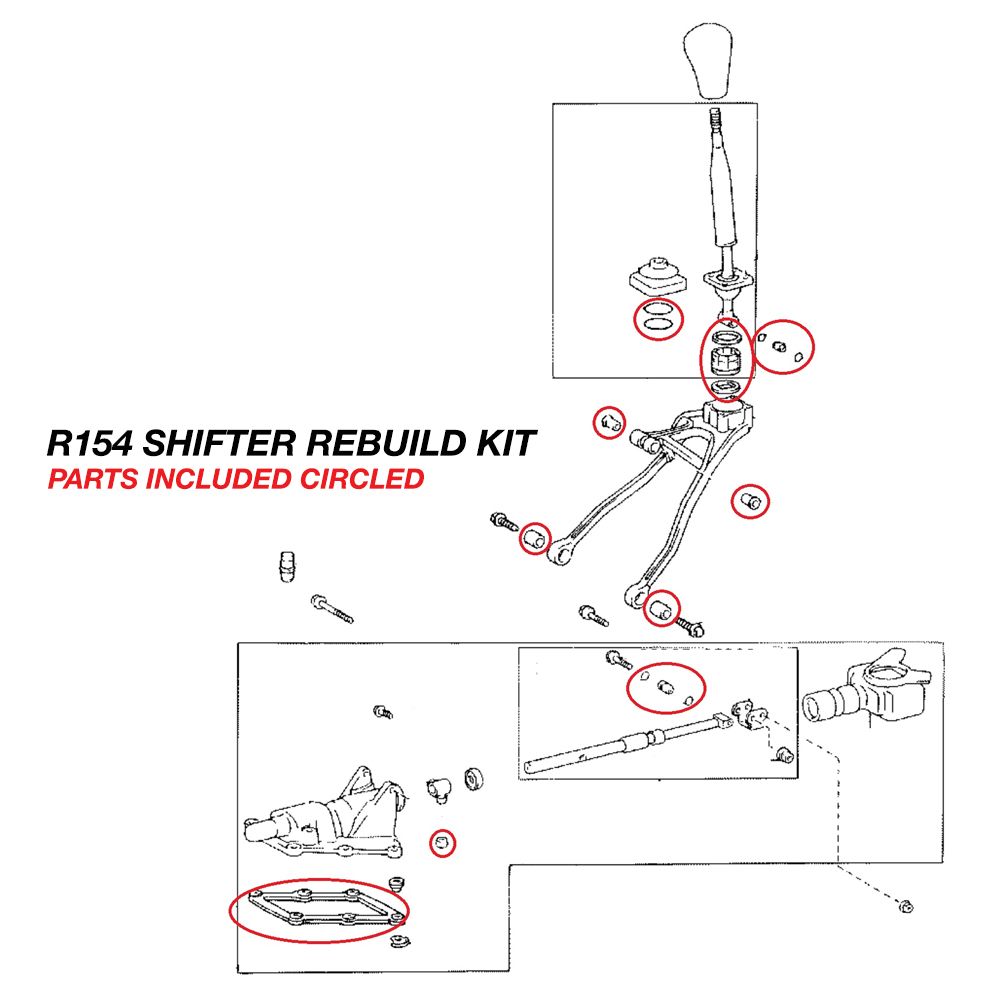 R154 SHIFTER REBUILD KIT
PARTS INCLUDED CIRCLED